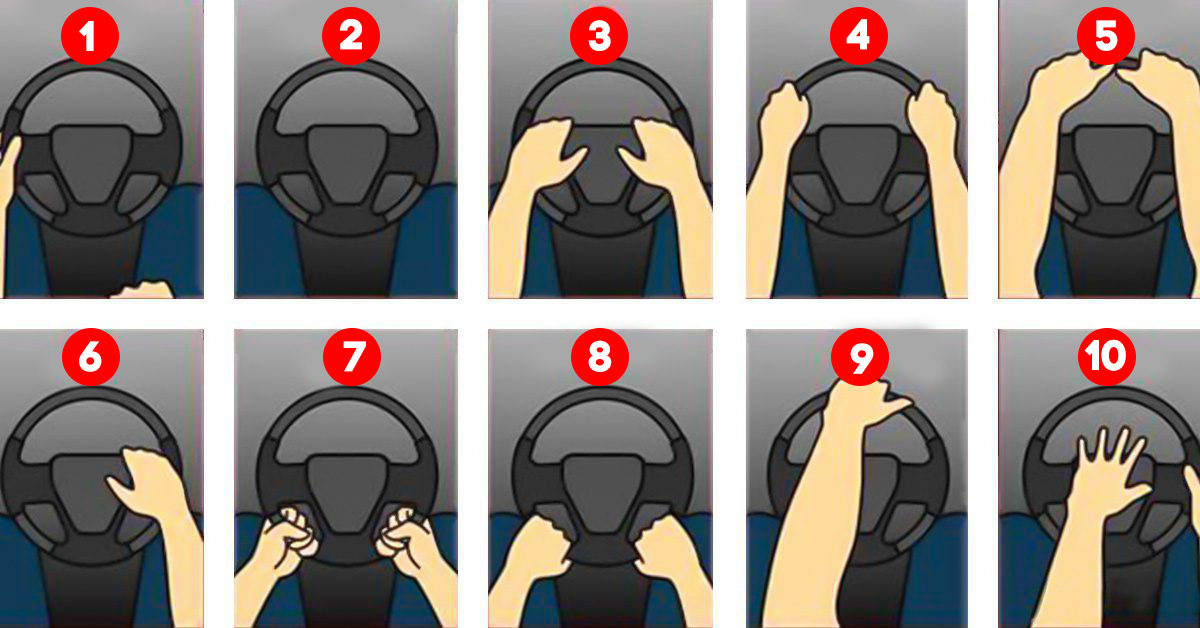 1

2

3

4

5

6

7

8

9

10